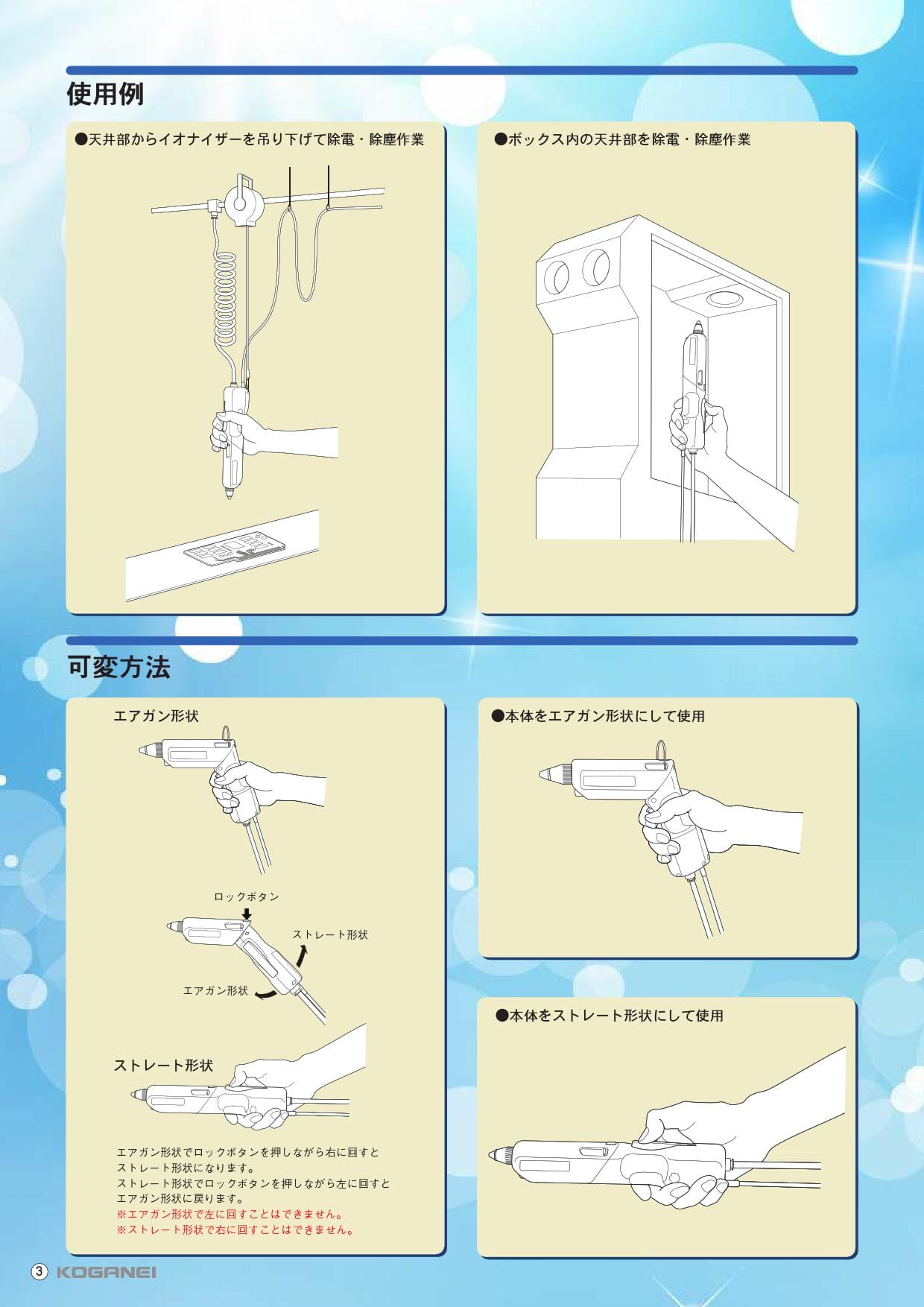 使用例

●天井部からイオナイザーを吊り下げて除電・除塵作業

●ボックス内の天井部を除電・除塵作業

可変方法

エアガン形状

ロックボタン

ストレート形状

エアガン形状

ストレート形状

エアガン形状でロックボタンを押しながら右に回すとストレート形状になります。
ストレート形状でロックボタンを押しながら左に回すとエアガン形状に戻ります。
※エアガン形状で左に回すことはできません。
※ストレート形状で右に回すことはできません。

●本体をエアガン形状にして使用

●本体をストレート形状にして使用

3 KOGANEI