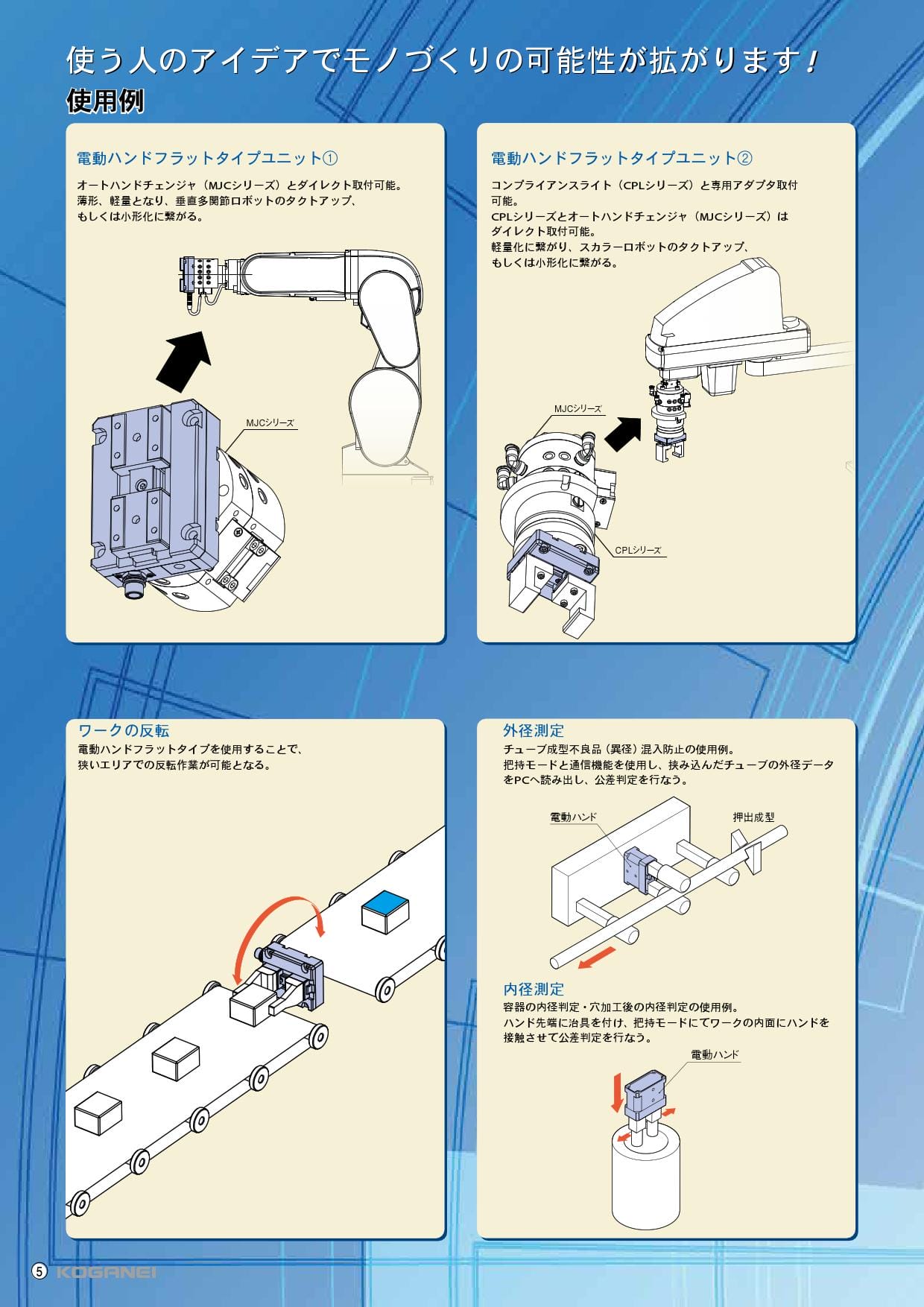 使う人のアイデアでモノづくりの可能性が拡がります!

使用例

電動ハンドフラットタイプユニット①

オートハンドチェンジャ（MJCシリーズ）とダイレクト取付可能。薄形、軽量となり、垂直多関節ロボットのタクトアップ、もしくは小形化に繋がる。

MJCシリーズ

電動ハンドフラットタイプユニット②

コンプライアンスライト（CPLシリーズ）と専用アダプタ取付可能。
CPLシリーズとオートハンドチェンジャ（MJCシリーズ）はダイレクト取付可能。
軽量化に繋がり、スカラーロボットのタクトアップ、もしくは小形化に繋がる。

MJCシリーズ

CPLシリーズ

ワークの反転

電動ハンドフラットタイプを使用することで、狭いエリアでの反転作業が可能となる。

外径測定

チューブ成型不良品（異径）混入防止の使用例。
把持モードと通信機能を使用し、挟み込んだチューブの外径データをPCへ読み出し、公差判定を行なう。

電動ハンド

押出成型

内径測定

容器の内径判定・穴加工後の内径判定の使用例。
ハンド先端に治具を付け、把持モードにてワークの内面にハンドを接触させて公差判定を行なう。

電動ハンド

5 KOGANEI